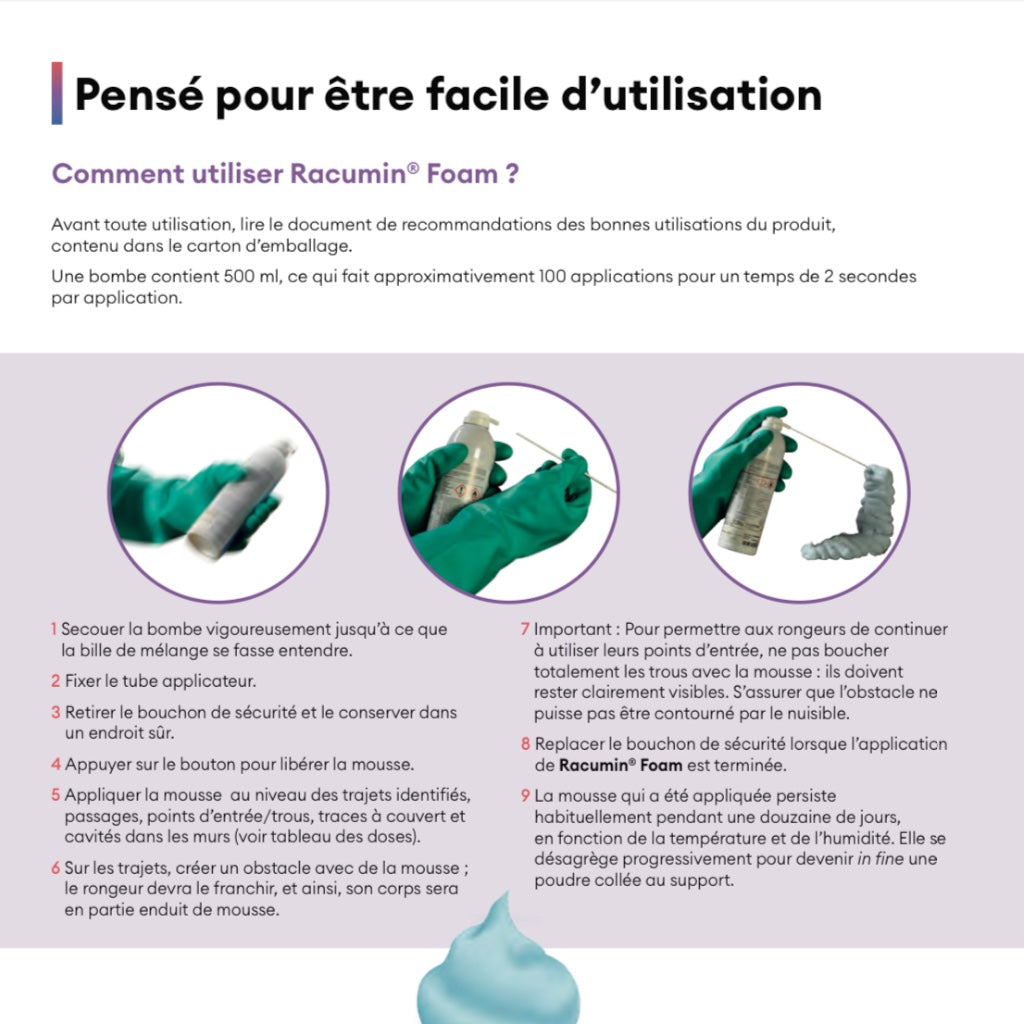 Pensé pour être facile d'utilisation

Comment utiliser Racumin® Foam ?

Avant toute utilisation, lire le document de recommandations des bonnes utilisations du produit, contenu dans le carton d'emballage.

Une bombe contient 500 ml, ce qui fait approximativement 100 applications pour un temps de 2 secondes par application.

1 Secouer la bombe vigoureusement jusqu'à ce que la bille de mélange se fasse entendre.

2 Fixer le tube applicateur.

3 Retirer le bouchon de sécurité et le conserver dans un endroit sûr.

4 Appuyer sur le bouton pour libérer la mousse.

5 Appliquer la mousse au niveau des trajets identifiés, passages, points d'entrée/trous, traces à couvert et cavités dans les murs (voir tableau des doses).

6 Sur les trajets, créer un obstacle avec de la mousse ; le rongeur devra le franchir, et ainsi, son corps sera en partie enduit de mousse.

7 Important : Pour permettre aux rongeurs de continuer à utiliser leurs points d'entrée, ne pas boucher totalement les trous avec la mousse : ils doivent rester clairement visibles. S'assurer que l'obstacle ne puisse pas être contourné par le nuisible.

8 Replacer le bouchon de sécurité lorsque l'application de Racumin® Foam est terminée.

9 La mousse qui a été appliquée persiste habituellement pendant une douzaine de jours, en fonction de la température et de l'humidité. Elle se désagrège progressivement pour devenir in fine une poudre collée au support.